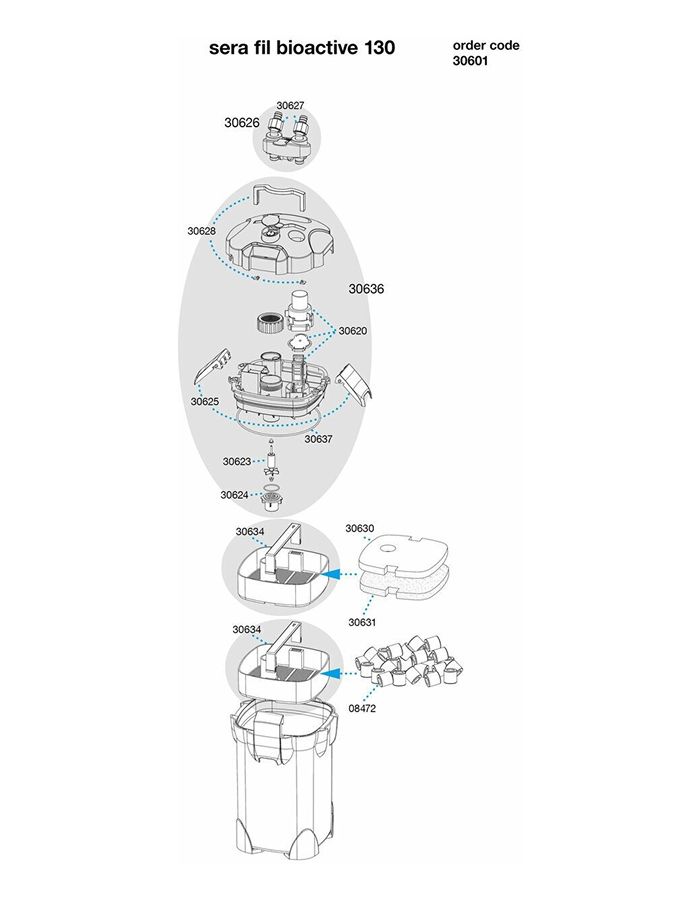 sera fil bioactive 130

order code
30601

30627
30626

30628

30636

30620

30625

30637

30623

30624

30634

30630

30631

30634

08472